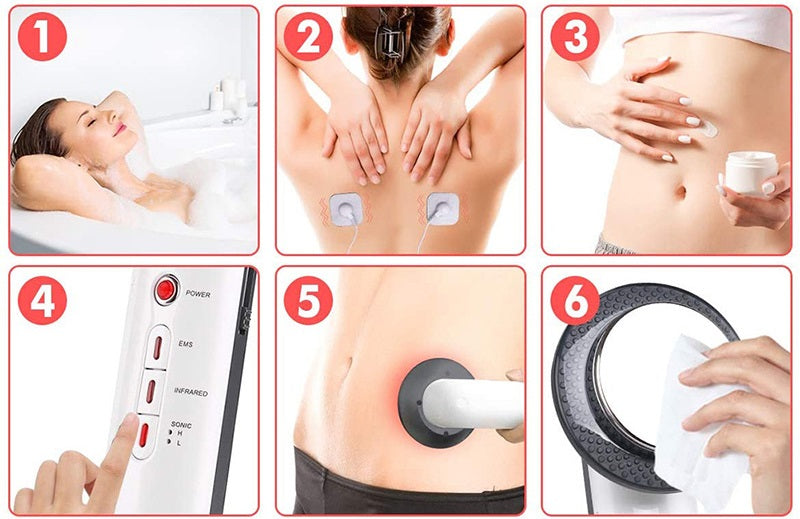 1

2

3

4

POWER

EMS

INFRARED

SONIC
H
L

5

6